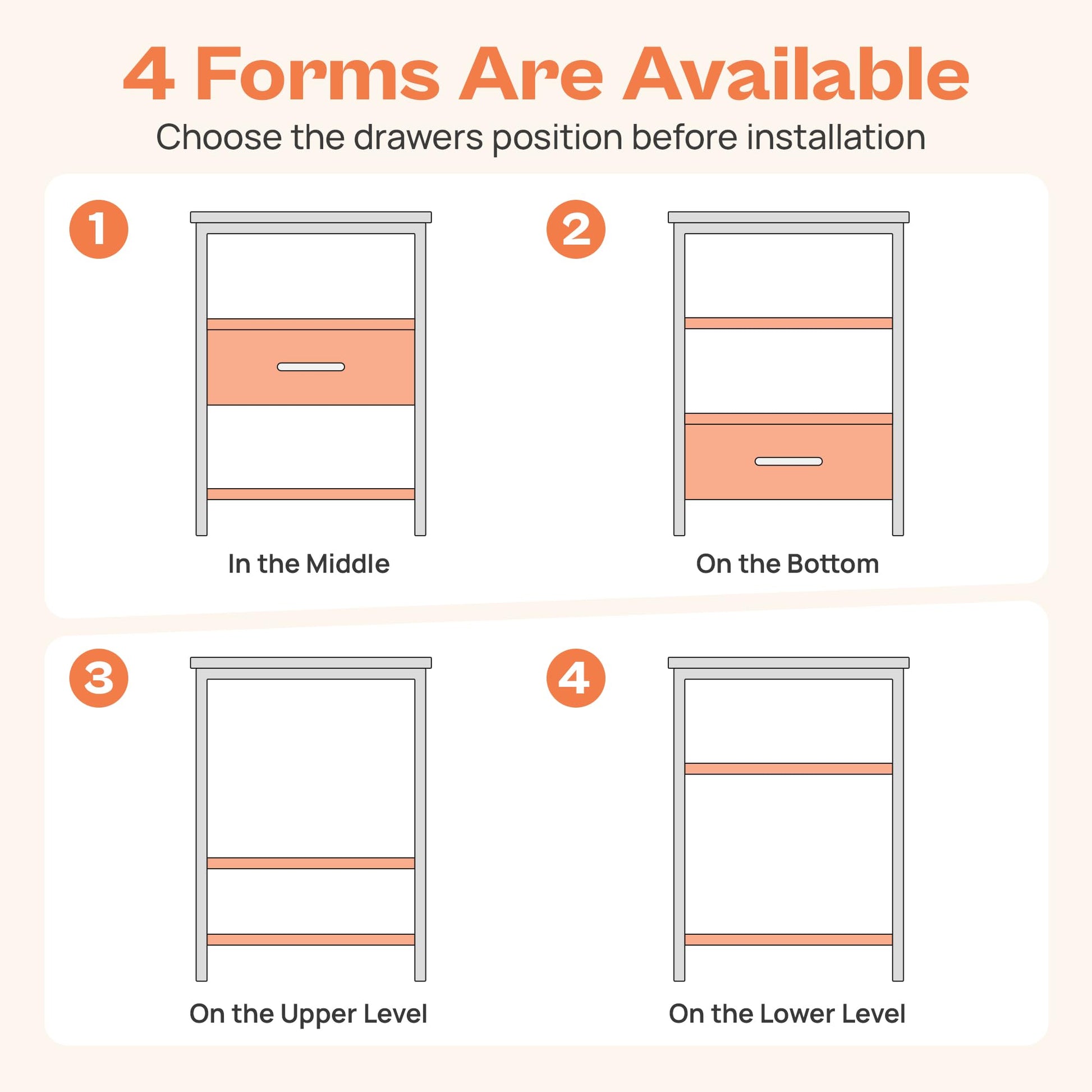 4 Forms Are Available

Choose the drawers position before installation

1

In the Middle

2

On the Bottom

3

On the Upper Level

4

On the Lower Level